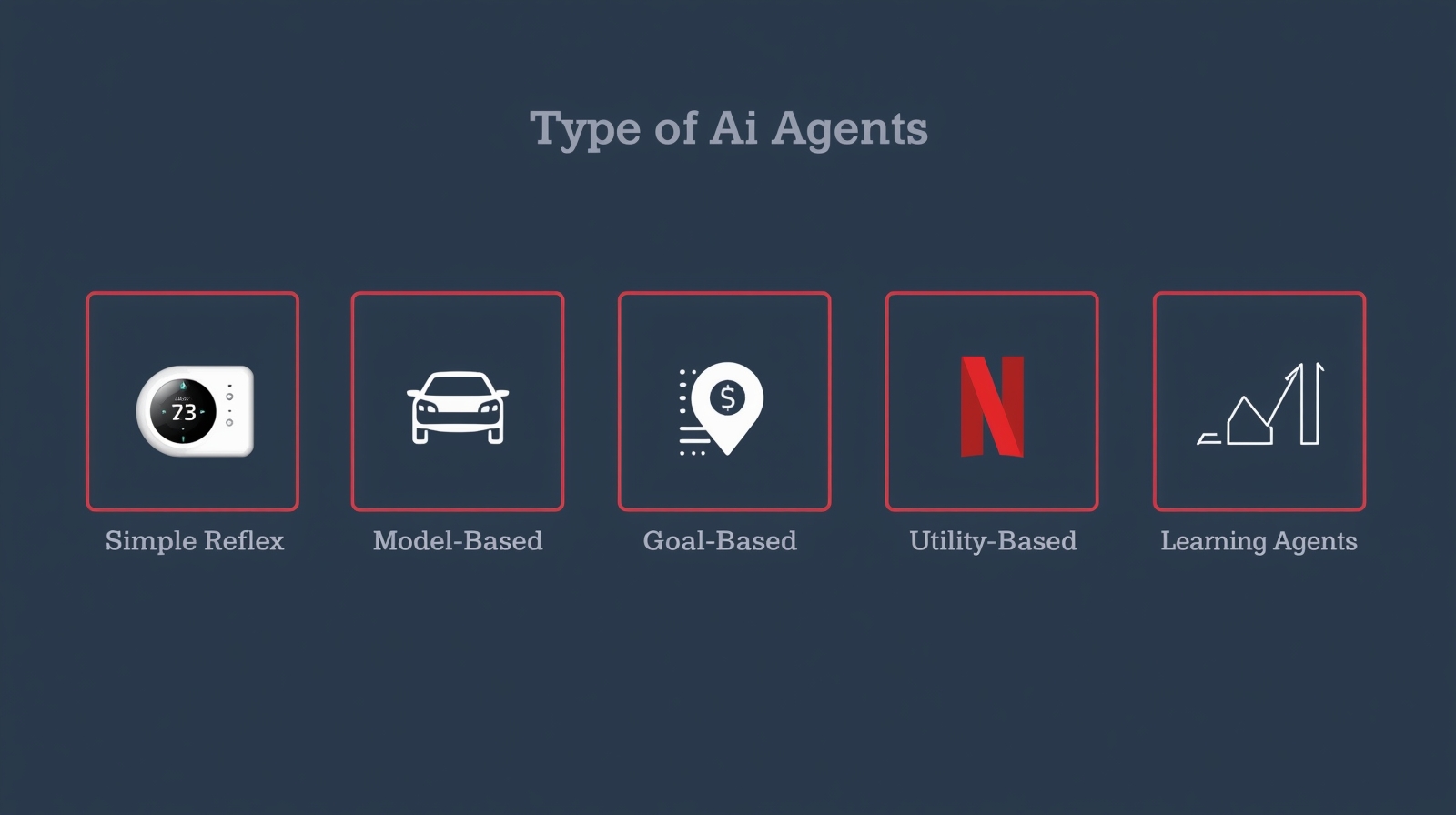 Type of Ai Agents

73

$

N

Simple Reflex

Model-Based

Goal-Based

Utility-Based

Learning Agents